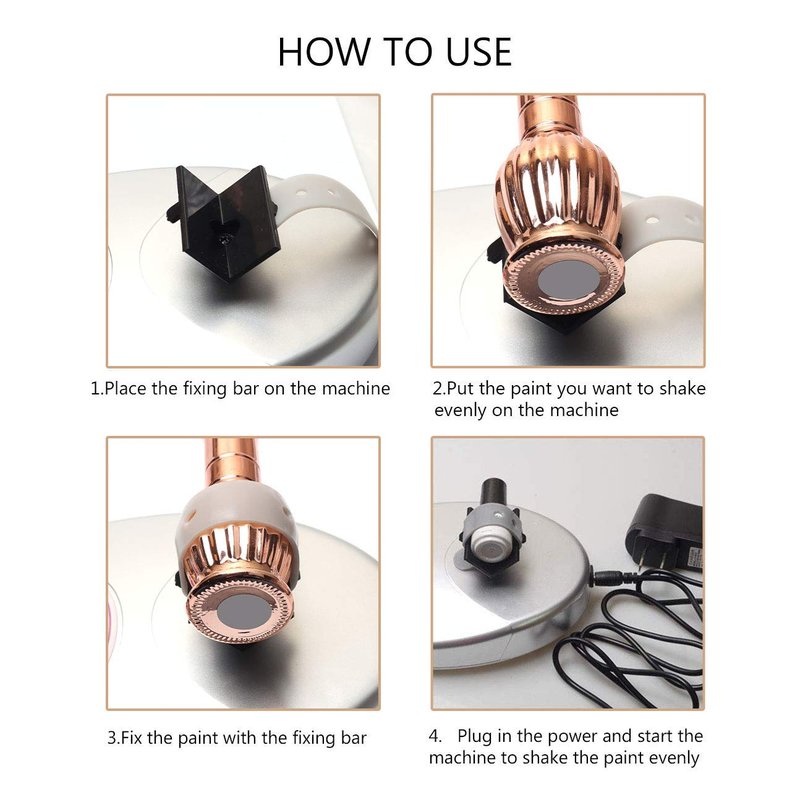 HOW TO USE

1.Place the fixing bar on the machine

2.Put the paint you want to shake evenly on the machine

3.Fix the paint with the fixing bar

4. Plug in the power and start the machine to shake the paint evenly